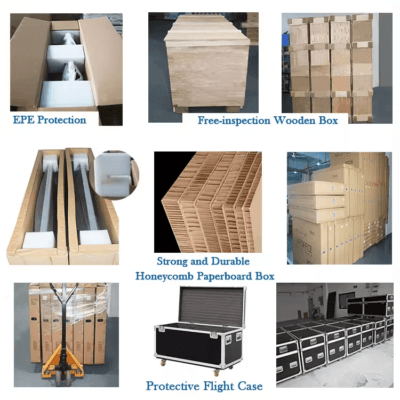 EPE Protection

Free-inspection Wooden Box

Strong and Durable Honeycomb Paperboard Box

Protective Flight Case