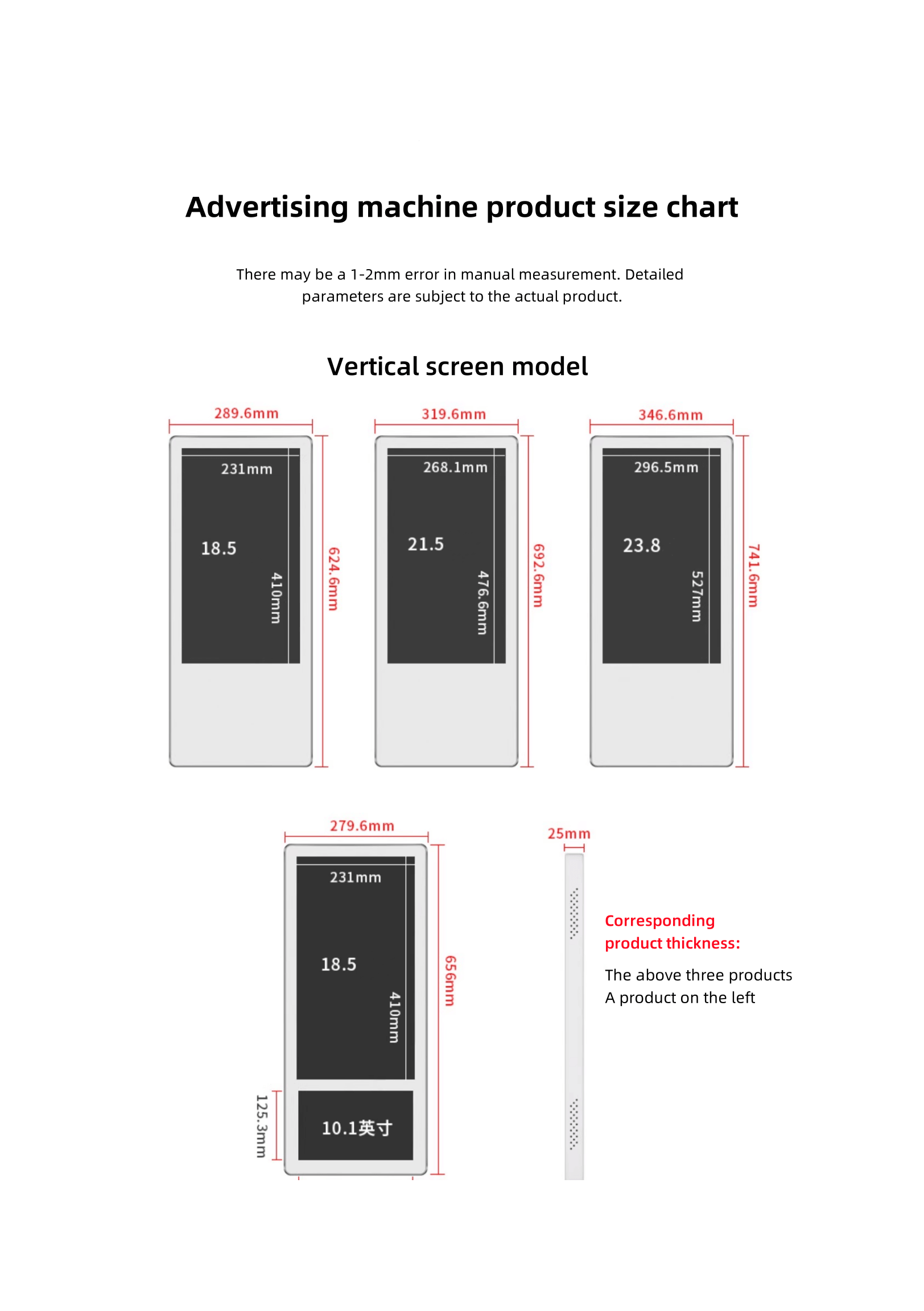 Advertising machine product size chart

There may be a 1-2mm error in manual measurement. Detailed parameters are subject to the actual product.

Vertical screen model

289.6mm
231mm
18.5
410mm
624.6mm

319.6mm
268.1mm
21.5
476.6mm
692.6mm

346.6mm
296.5mm
23.8
527mm
741.6mm

279.6mm
231mm
18.5
410mm
656mm
125.3mm
10.1英寸

25mm

Corresponding product thickness:

The above three products
A product on the left